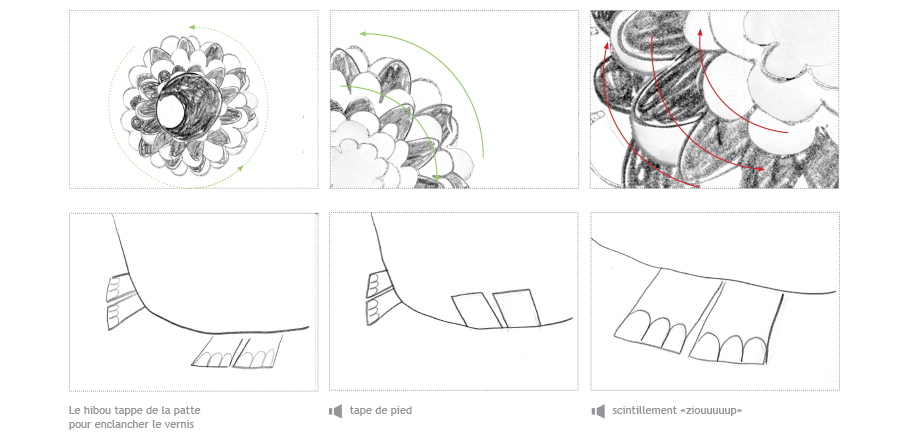 Le hibou tappe de la patte pour enclancher le vernis

tape de pied

scintillement «ziouuuuup»